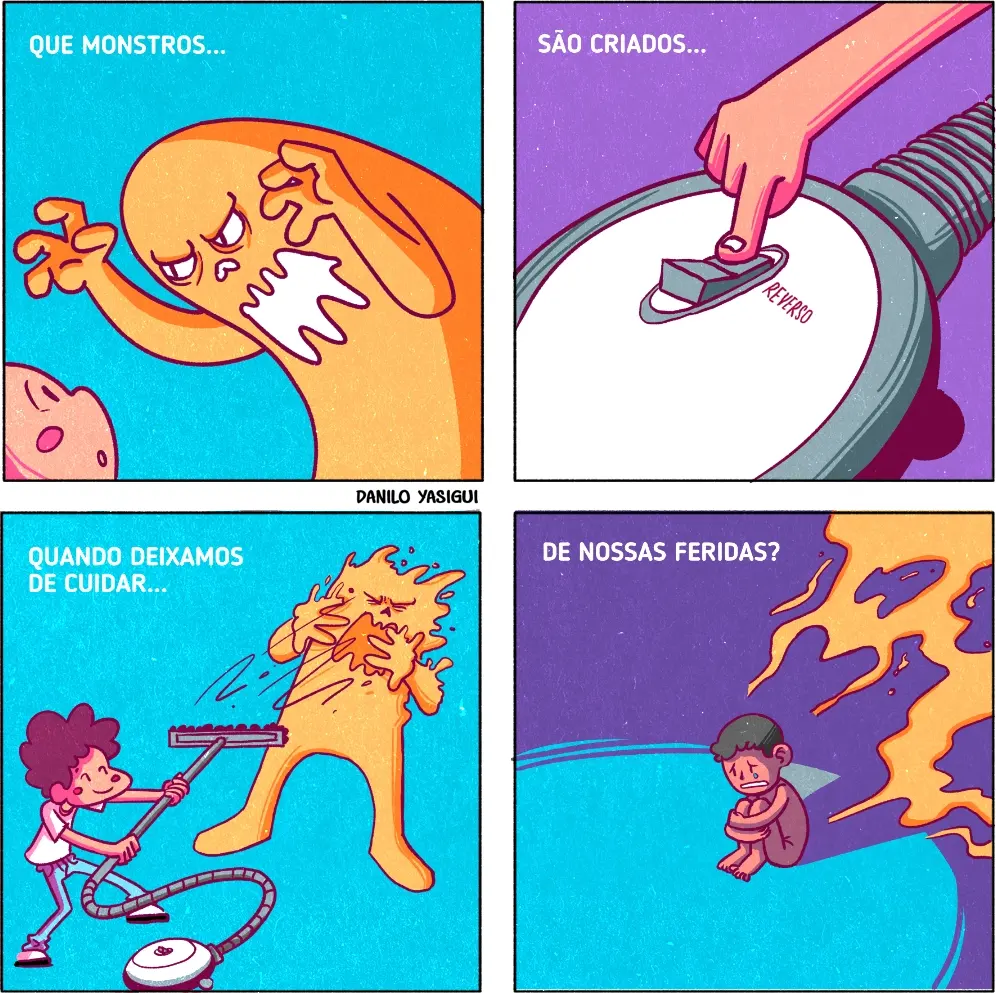 QUE MONSTROS...

SÃO CRIADOS...

REVERSO

DANILO YASIGUI

QUANDO DEIXAMOS DE CUIDAR...

DE NOSSAS FERIDAS?